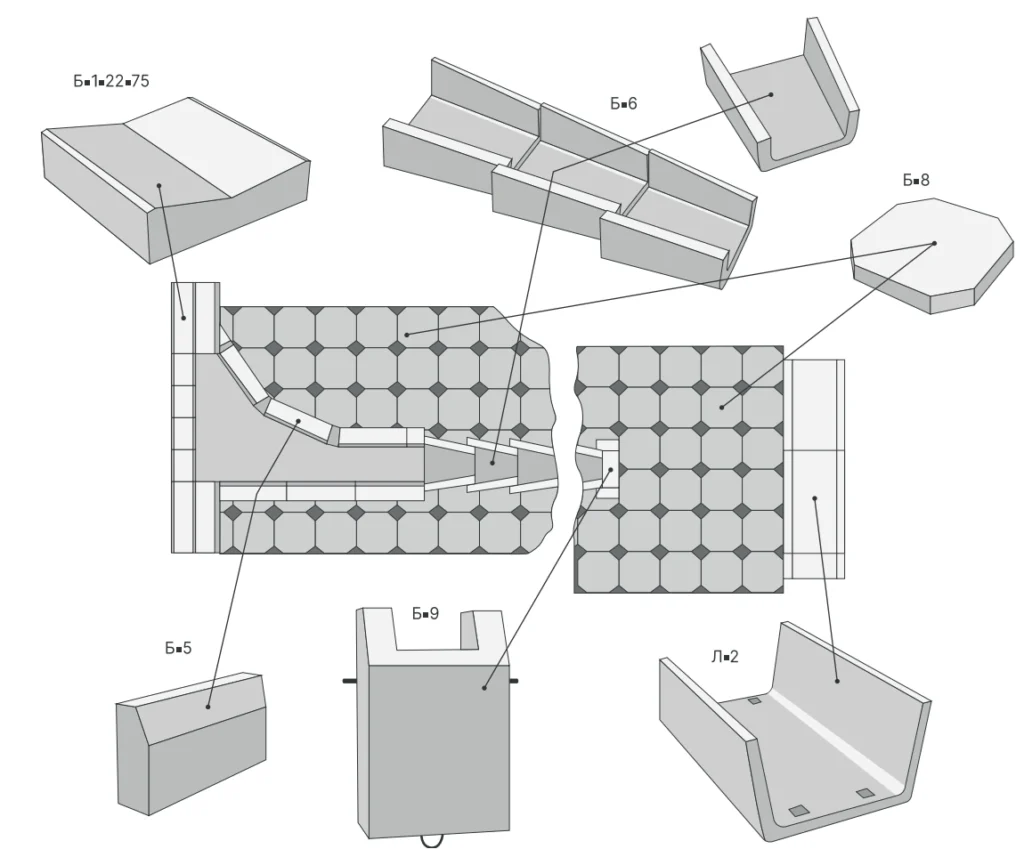 Б▪1▪22▪75

Б▪6

Б▪8

Б▪5

Б▪9

Л▪2